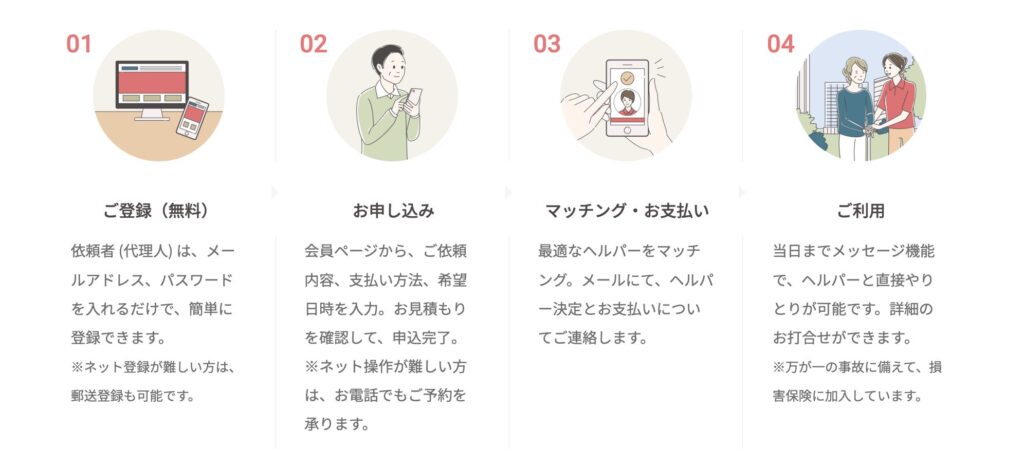 01

ご登録（無料）

依頼者 (代理人) は、メールアドレス、パスワードを入れるだけで、簡単に登録できます。

※ネット登録が難しい方は、郵送登録も可能です。

02

お申し込み

会員ページから、ご依頼内容、支払い方法、希望日時を入力。お見積もりを確認して、申込完了。※ネット操作が難しい方は、お電話でもご予約を承ります。

03

マッチング・お支払い

最適なヘルパーをマッチング。メールにて、ヘルパー決定とお支払いについてご連絡します。

04

ご利用

当日までメッセージ機能で、ヘルパーと直接やりとりが可能です。詳細のお打合せができます。

※万が一の事故に備えて、損害保険に加入しています。